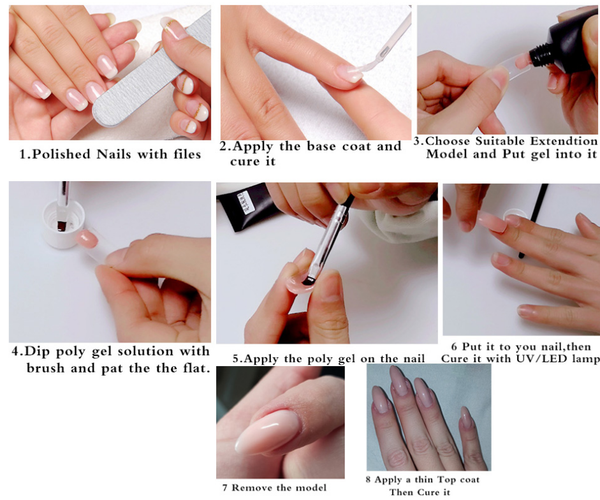 1.Polished Nails with files

2.Apply the base coat and cure it

3.Choose Suitable Extendtion Model and Put gel into it

4.Dip poly gel solution with brush and pat the the flat.

5.Apply the poly gel on the nail

6 Put it to you nail,then Cure it with UV/LED lamp

7 Remove the model

8 Apply a thin Top coat Then Cure it